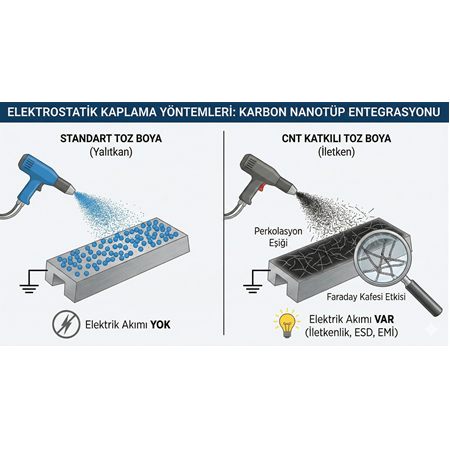 ELEKTROSTATİK KAPLAMA YÖNTEMLERİ: KARBON NANOTÜP ENTEGRASYONU

STANDART TOZ BOYA
(Yalıtkan)

Elektrik Akımı YOK

CNT KATKILI TOZ BOYA
(İletken)

Perkolasyon Eşiği

Faraday Kafesi Etkisi

Elektrik Akımı VAR
(İletkenlik, ESD, EMİ)