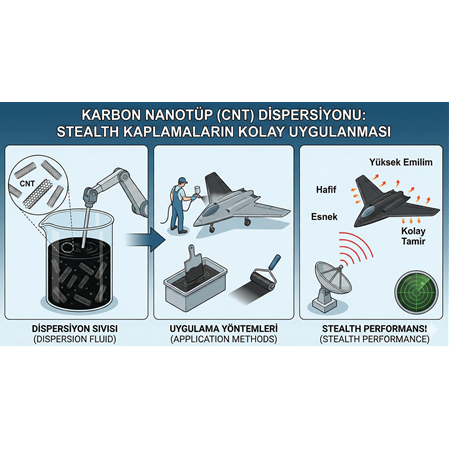 KARBON NANOTÜP (CNT) DİSPERSİYONU: STEALTH KAPLAMALARIN KOLAY UYGULANMASI

CNT

DİSPERSİYON SIVISI
(DISPERSION FLUID)

UYGULAMA YÖNTEMLERİ
(APPLICATION METHODS)

Yüksek Emilim

Hafif

Esnek

Kolay Tamir

STEALTH PERFORMANS!
(STEALTH PERFORMANCE)