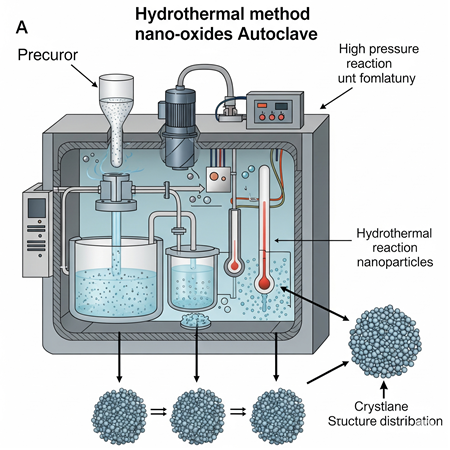 A

Hydrothermal method nano-oxides Autoclave

Precuror

High pressure reaction unt fomlatuny

Hydrothermal reaction nanoparticles

Crystlane Stucture distribation