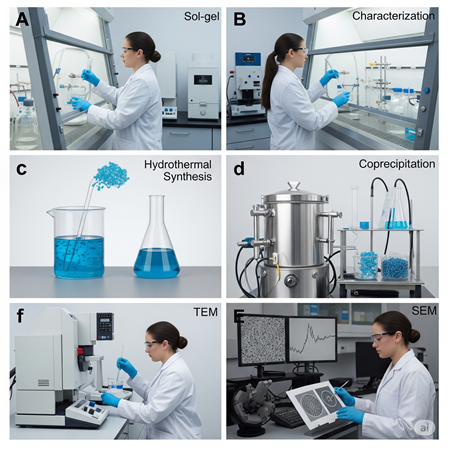 A
Sol-gel

B
Characterization

c
Hydrothermal Synthesis

d
Coprecipitation

f
TEM

E
SEM

ai