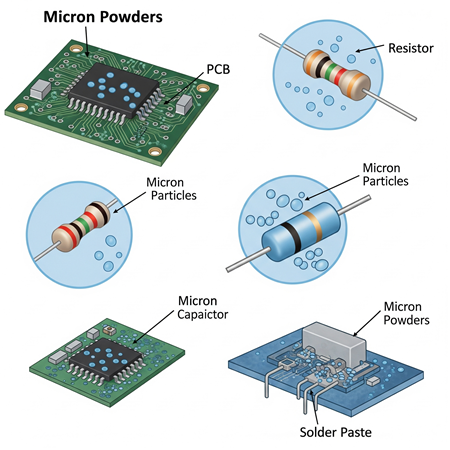 Micron Powders

PCB

Resistor

Micron Particles

Micron Particles

Micron Capaictor

Micron Powders

Solder Paste