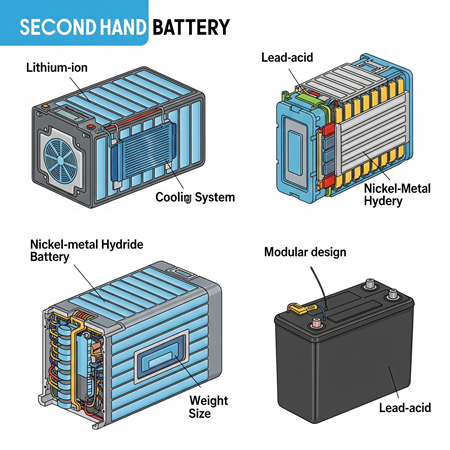 SECOND HAND BATTERY

Lithium-ion

Cooling System

Lead-acid

Nickel-Metal Hydery

Nickel-metal Hydride Battery

Weight Size

Modular design

Lead-acid