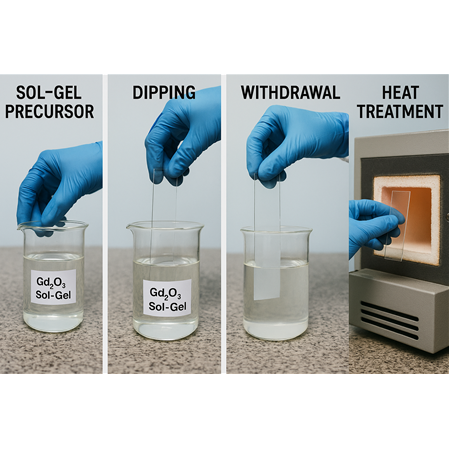 SOL-GEL PRECURSOR

$Gd_2O_3$ Sol-Gel

DIPPING

$Gd_2O_3$ Sol-Gel

WITHDRAWAL

HEAT TREATMENT