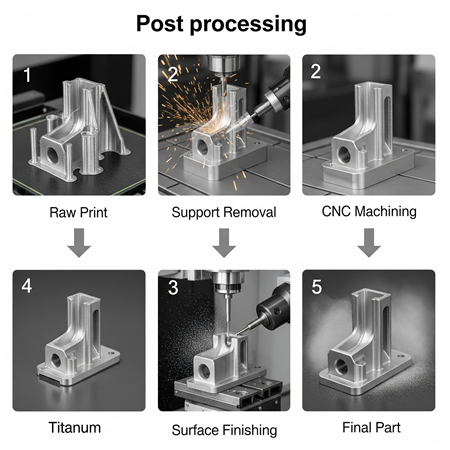 Post processing

1

Raw Print

2

Support Removal

2

CNC Machining

4

Titanum

3

Surface Finishing

5

Final Part