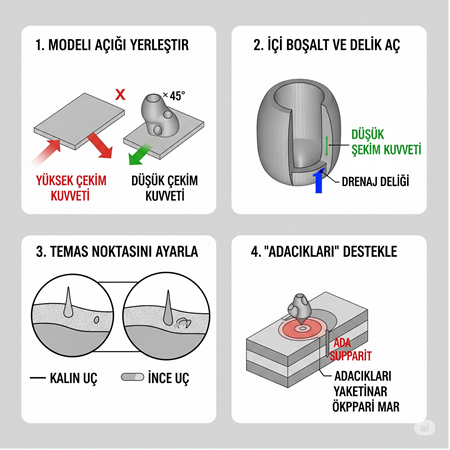 1. MODELI AÇIĞI YERLEŞTIR

X

×45°

YÜKSEK ÇEKİM KUVVETİ

DÜŞÜK ÇEKİM KUVVETİ

2. İÇİ BOŞALT VE DELİK AÇ

DÜŞÜK ŞEKİM KUVVETİ

DRENAJ DELİĞİ

3. TEMAS NOKTASINI AYARLA

KALIN UÇ

İNCE UÇ

4. "ADACIKLARI" DESTEKLE

ADA SUPPARİT

ADACIKLARI YAKETİNAR ÖKPPARİ MAR

ai