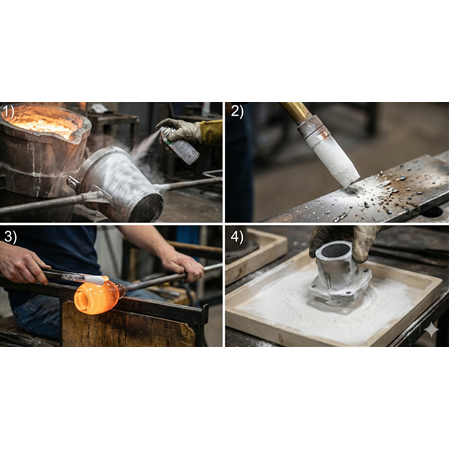 1)

2)

3)

4)