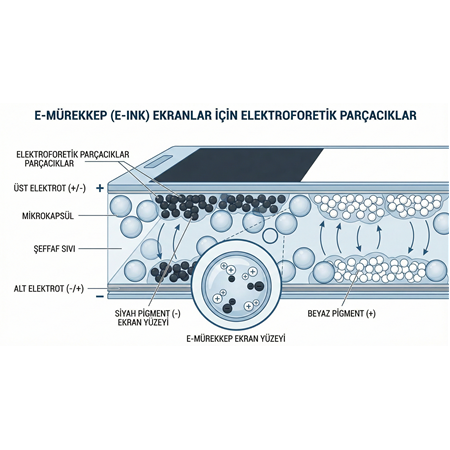 E-MÜREKKEP (E-INK) EKRANLAR İÇİN ELEKTROFORETİK PARÇACIKLAR

ELEKTROFORETİK PARÇACIKLAR PARÇACIKLAR

ÜST ELEKTROT (+/-)

+

MİKROKAPSÜL

ŞEFFAF SIVI

ALT ELEKTROT (-/+)

−

SİYAH PİGMENT (-) EKRAN YÜZEYİ

E-MÜREKKEP EKRAN YÜZEYİ

BEYAZ PİGMENT (+)