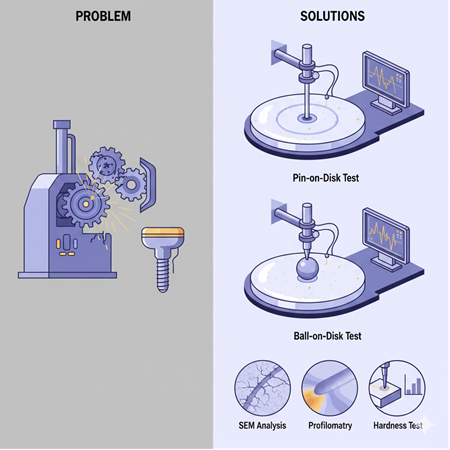 PROBLEM

SOLUTIONS

Pin-on-Disk Test

Ball-on-Disk Test

SEM Analysis

Profilomatry

Hardness Test