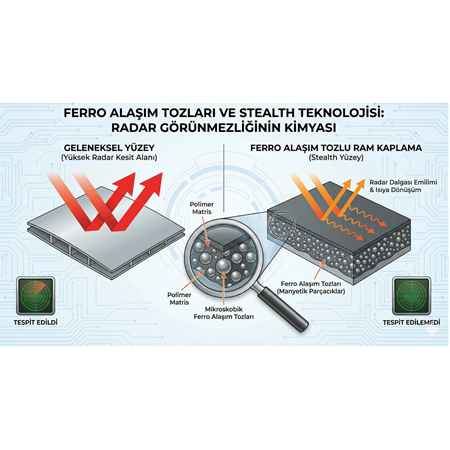 FERRO ALAŞIM TOZLARI VE STEALTH TEKNOLOJİSİ: RADAR GÖRÜNMEZLİĞİNİN KİMYASI

GELENEKSEL YÜZEY
(Yüksek Radar Kesit Alanı)

TESPİT EDİLDİ

Polimer Matris

Polimer Matris

Mikroskobik Ferro Alaşım Tozları

FERRO ALAŞIM TOZLU RAM KAPLAMA
(Stealth Yüzey)

Radar Dalgası Emilimi & Isıya Dönüşüm

Ferro Alaşım Tozları (Manyetik Parçacıklar)

TESPİT EDİLEMEDİ